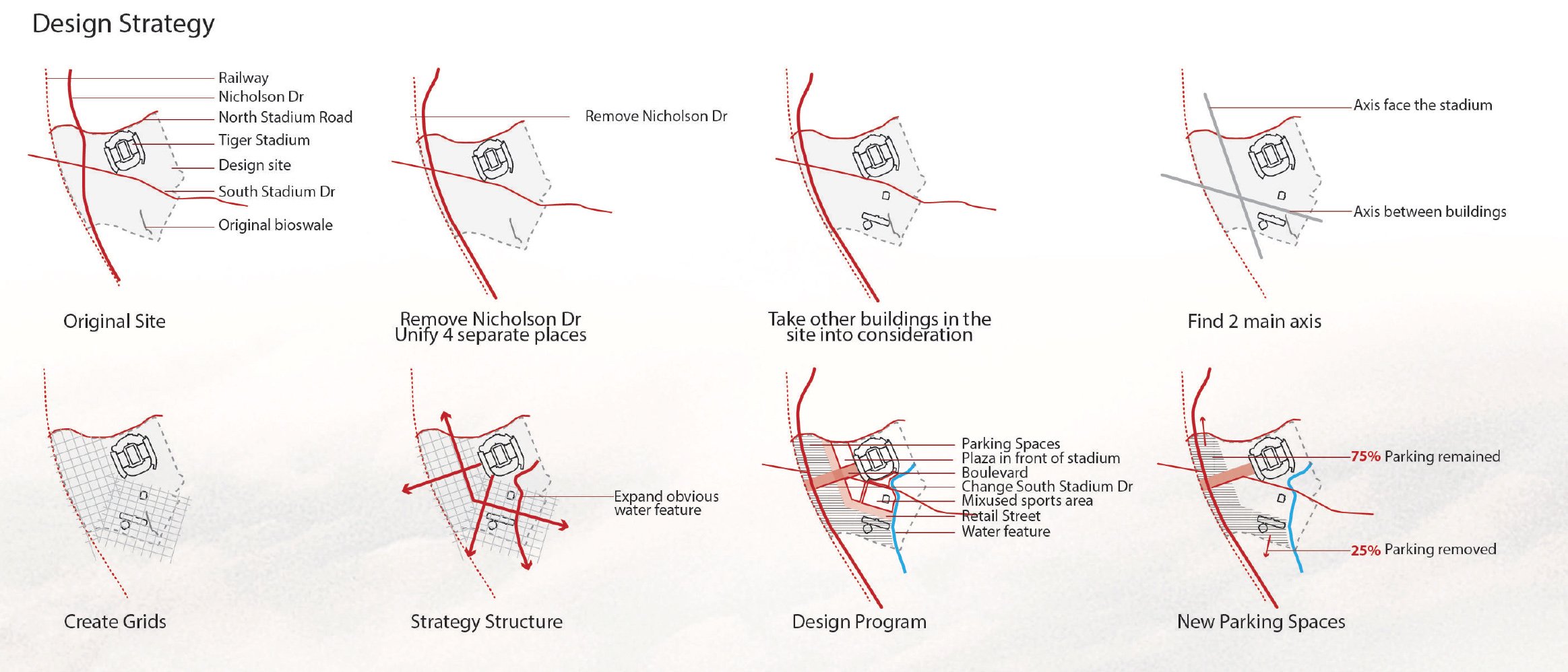 Design Strategy

Railway
Nicholson Dr
North Stadium Road
Tiger Stadium
Design site
South Stadium Dr
Original bioswale

Original Site

Remove Nicholson Dr

Remove Nicholson Dr
Unify 4 separate places

Take other buildings in the site into consideration

Axis face the stadium
Axis between buildings

Find 2 main axis

Create Grids

Expand obvious water feature

Strategy Structure

Parking Spaces
Plaza in front of stadium
Boulevard
Change South Stadium Dr
Mixused sports area
Retail Street
Water feature

Design Program

75% Parking remained
25% Parking removed

New Parking Spaces